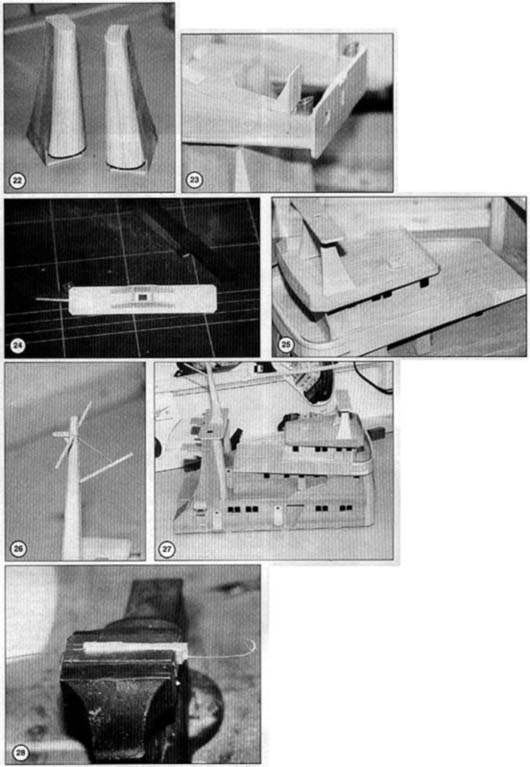 22

23

24

25

26

27

28