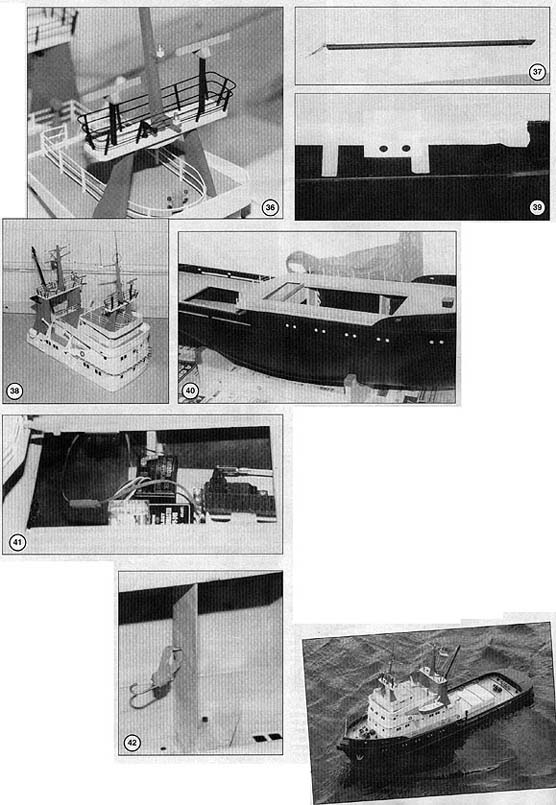 36

37

39

38

40

41

42